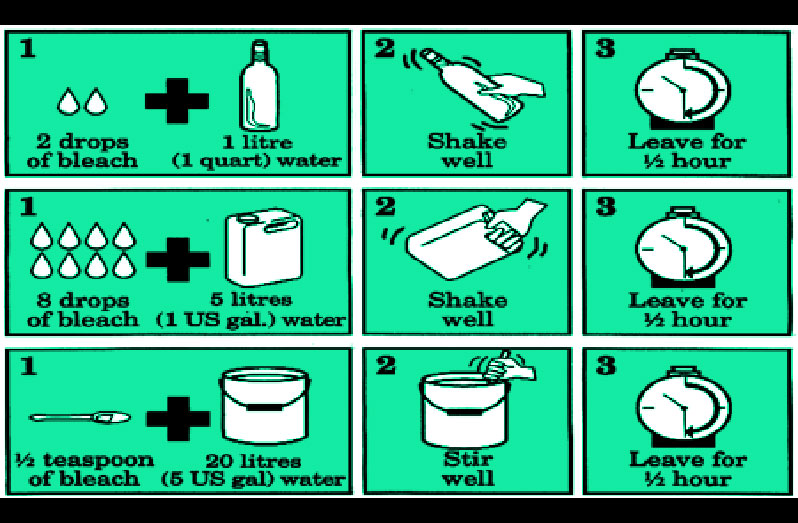 1

2 drops of bleach

1 litre (1 quart) water

2

Shake well

3

Leave for ½ hour

1

8 drops of bleach

5 litres (1 US gal.) water

2

Shake well

3

Leave for ½ hour

1

½ teaspoon of bleach

20 litres (5 US gal) water

2

Stir well

3

Leave for ½ hour