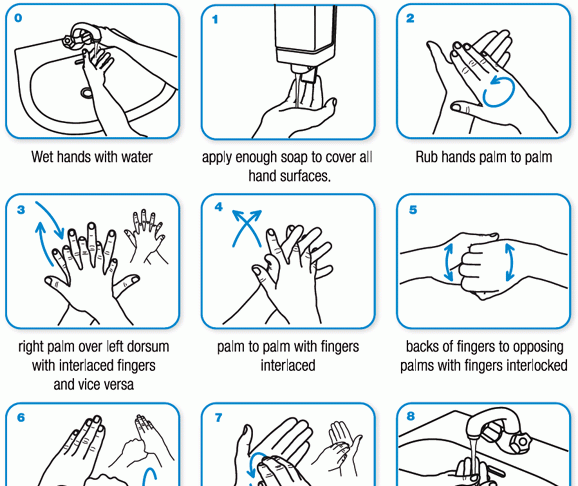 0

Wet hands with water

1

apply enough soap to cover all hand surfaces.

2

Rub hands palm to palm

3

right palm over left dorsum with interlaced fingers and vice versa

4

palm to palm with fingers interlaced

5

backs of fingers to opposing palms with fingers interlocked

6

7

8