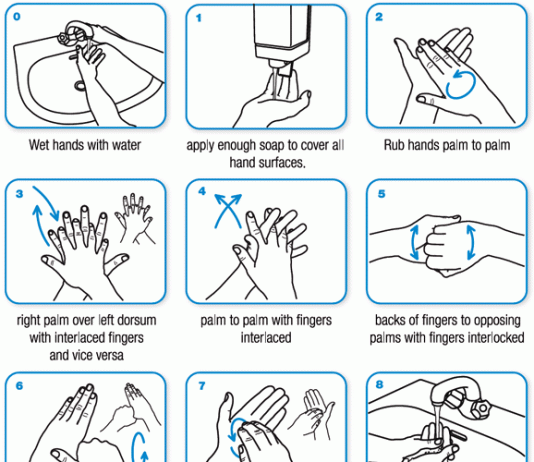 0

Wet hands with water

1

apply enough soap to cover all hand surfaces.

2

Rub hands palm to palm

3

right palm over left dorsum with interlaced fingers and vice versa

4

palm to palm with fingers interlaced

5

backs of fingers to opposing palms with fingers interlocked

6

7

8