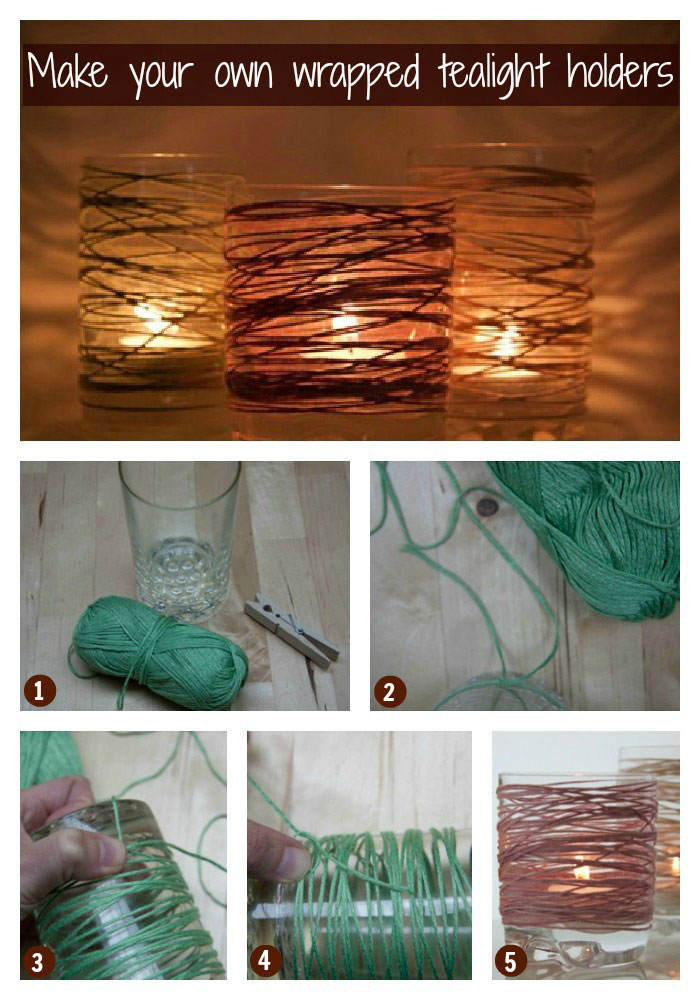 Make your own wrapped tealight holders

1

2

3

4

5